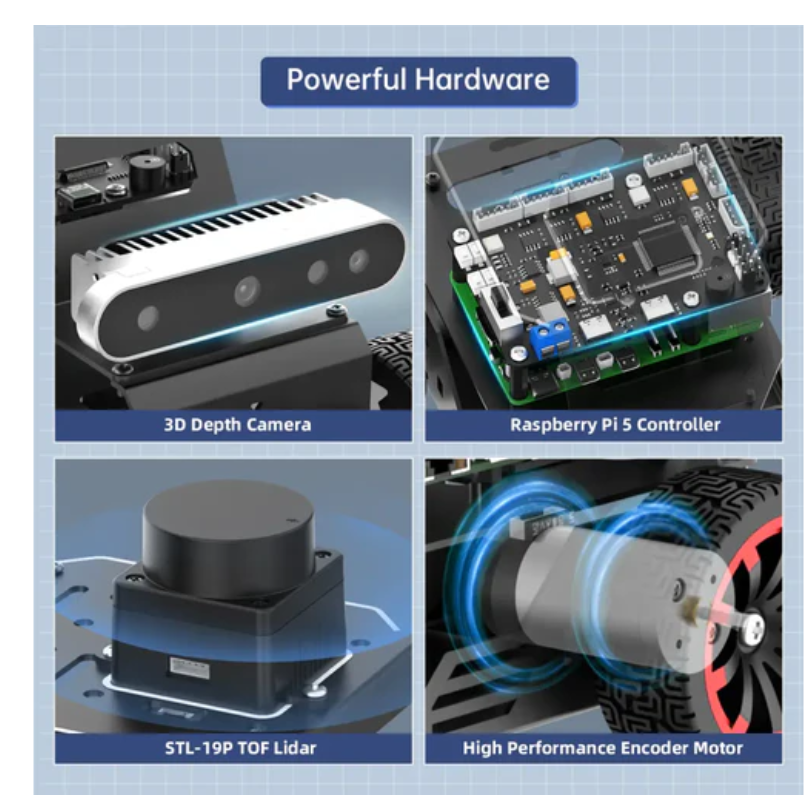 Powerful Hardware

3D Depth Camera

Raspberry Pi 5 Controller

STL-19P TOF Lidar

High Performance Encoder Motor